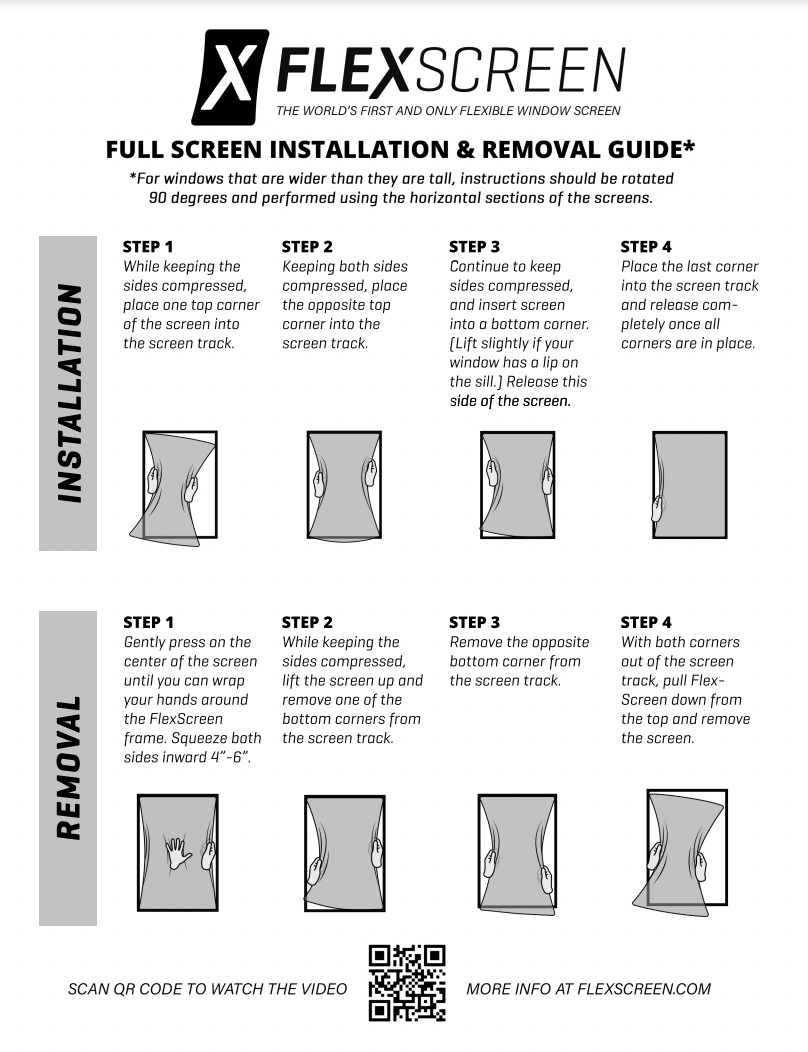 X FLEXSCREEN
THE WORLD'S FIRST AND ONLY FLEXIBLE WINDOW SCREEN

FULL SCREEN INSTALLATION & REMOVAL GUIDE*
*For windows that are wider than they are tall, instructions should be rotated 90 degrees and performed using the horizontal sections of the screens.

INSTALLATION

STEP 1
While keeping the sides compressed, place one top corner of the screen into the screen track.

STEP 2
Keeping both sides compressed, place the opposite top corner into the screen track.

STEP 3
Continue to keep sides compressed, and insert screen into a bottom corner. (Lift slightly if your window has a lip on the sill.) Release this side of the screen.

STEP 4
Place the last corner into the screen track and release completely once all corners are in place.

REMOVAL

STEP 1
Gently press on the center of the screen until you can wrap your hands around the FlexScreen frame. Squeeze both sides inward 4"-6".

STEP 2
While keeping the sides compressed, lift the screen up and remove one of the bottom corners from the screen track.

STEP 3
Remove the opposite bottom corner from the screen track.

STEP 4
With both corners out of the screen track, pull FlexScreen down from the top and remove the screen.

SCAN QR CODE TO WATCH THE VIDEO
MORE INFO AT FLEXSCREEN.COM